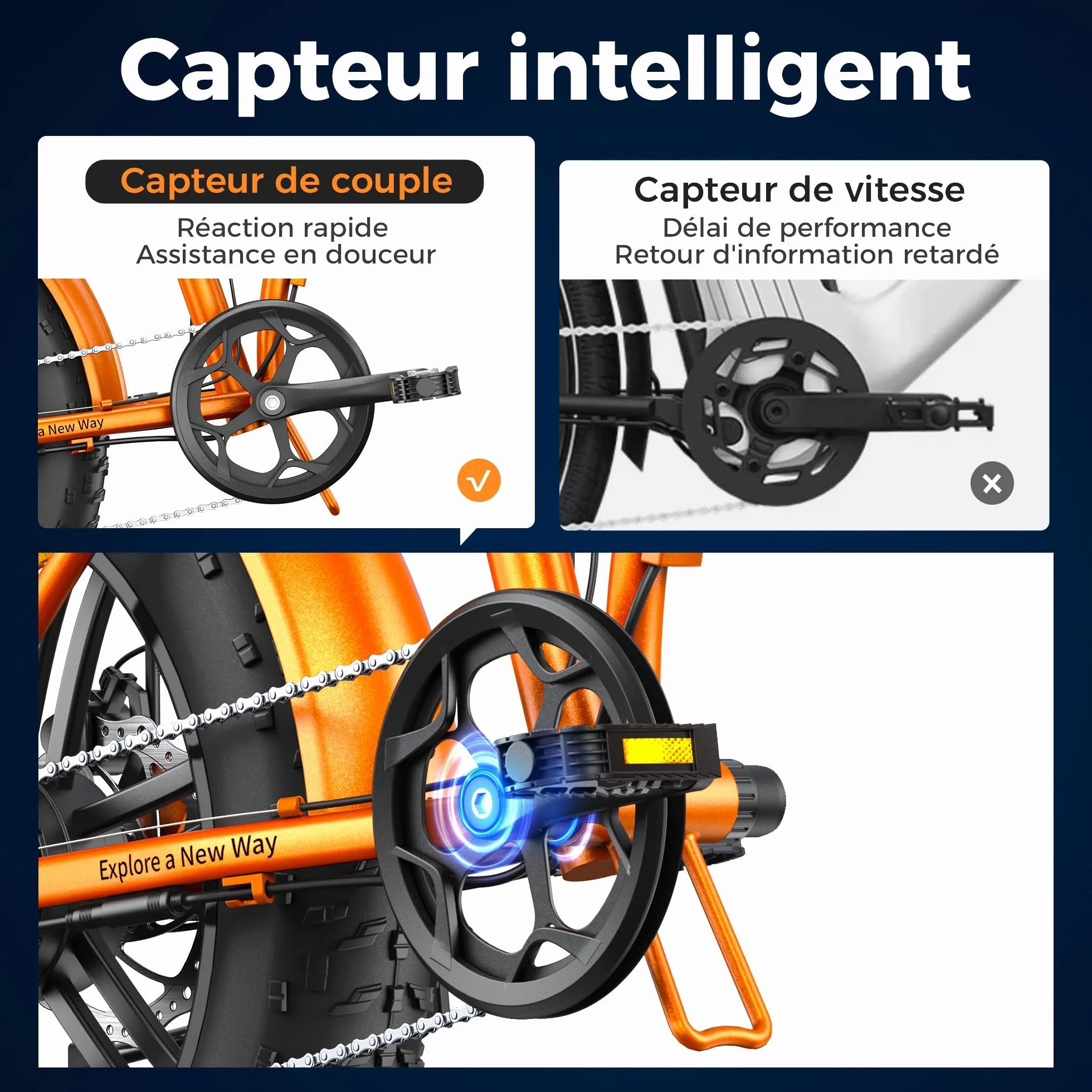 Capteur intelligent

Capteur de couple

Réaction rapide
Assistance en douceur

a New Way

Capteur de vitesse

Délai de performance
Retour d'information retardé

Explore a New Way