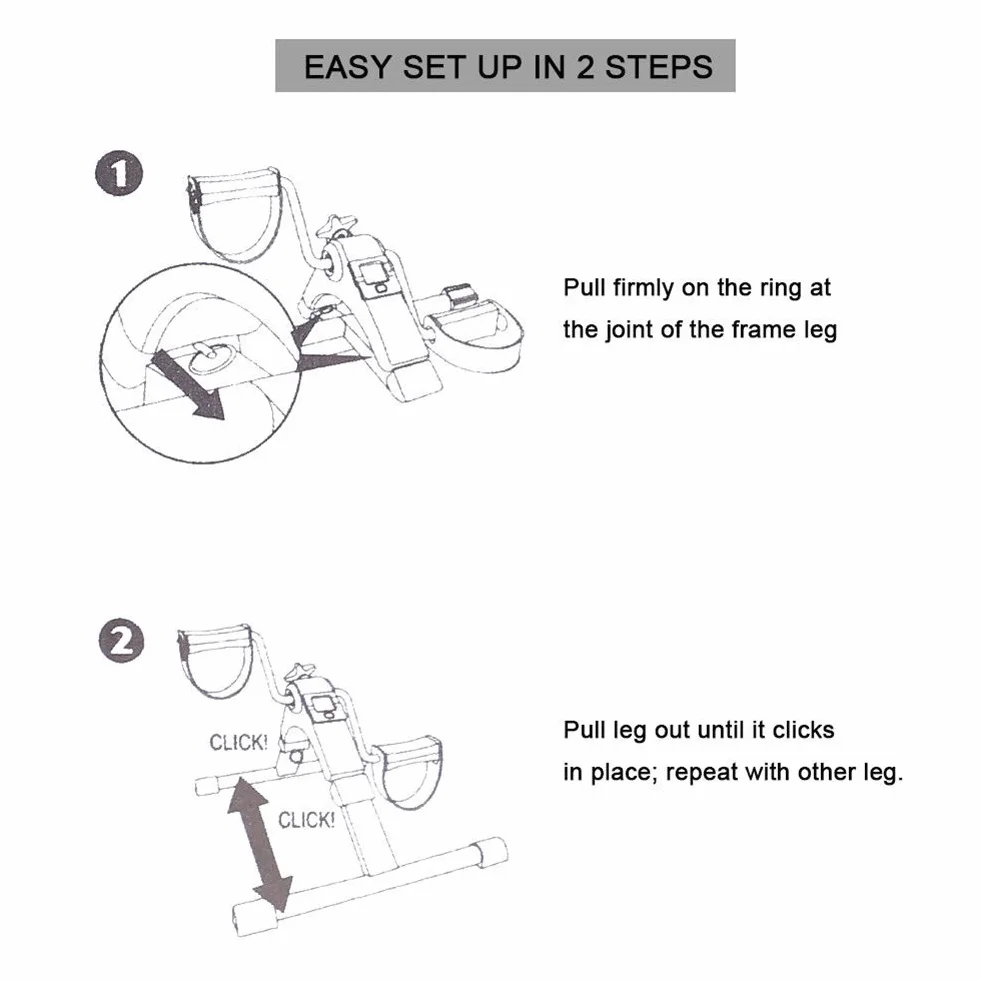 EASY SET UP IN 2 STEPS

1

Pull firmly on the ring at the joint of the frame leg

2

CLICK!

CLICK!

Pull leg out until it clicks in place; repeat with other leg.