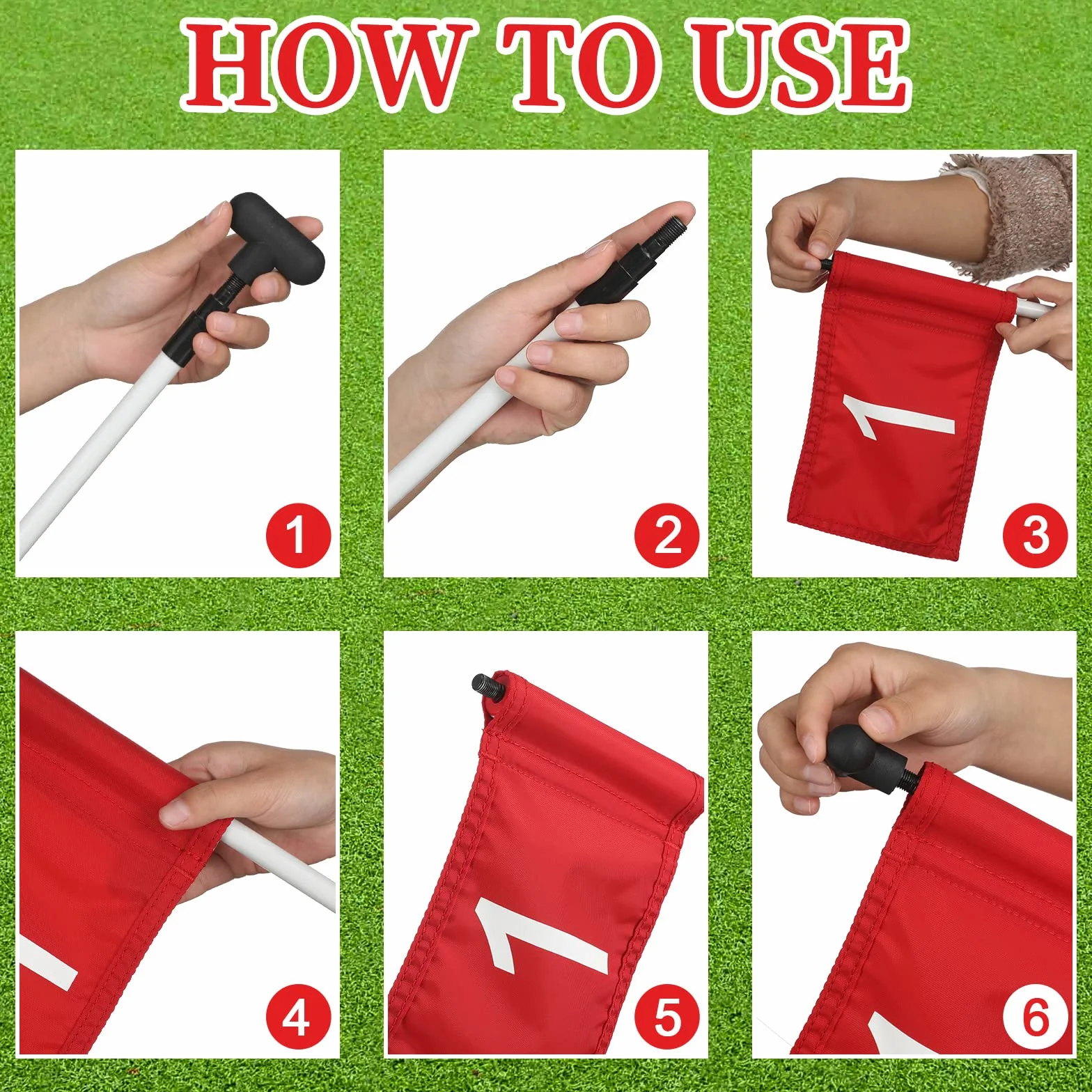 HOW TO USE

1

2

1

3

4

1

5

6